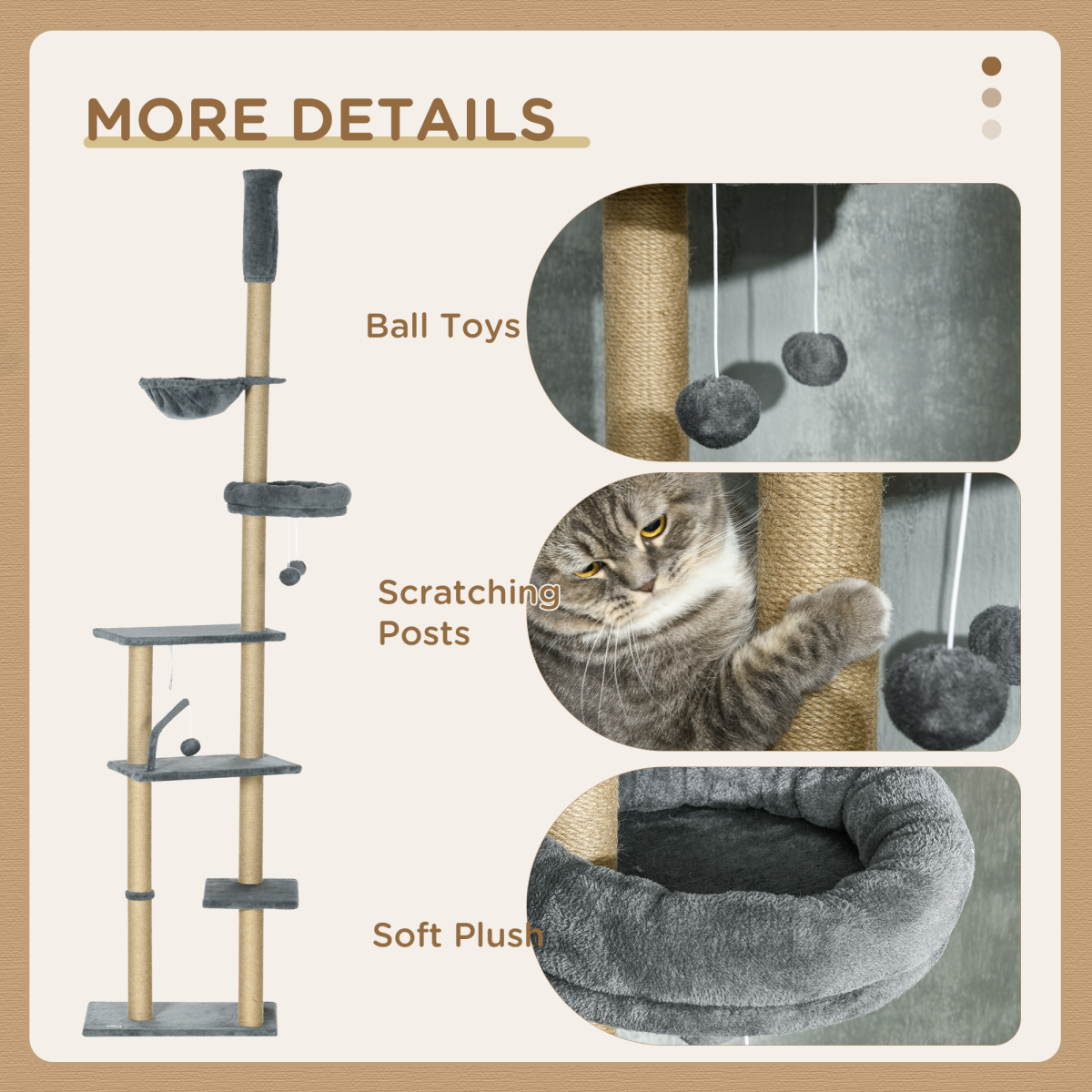 MORE DETAILS

Ball Toys

Scratching Posts

Soft Plush