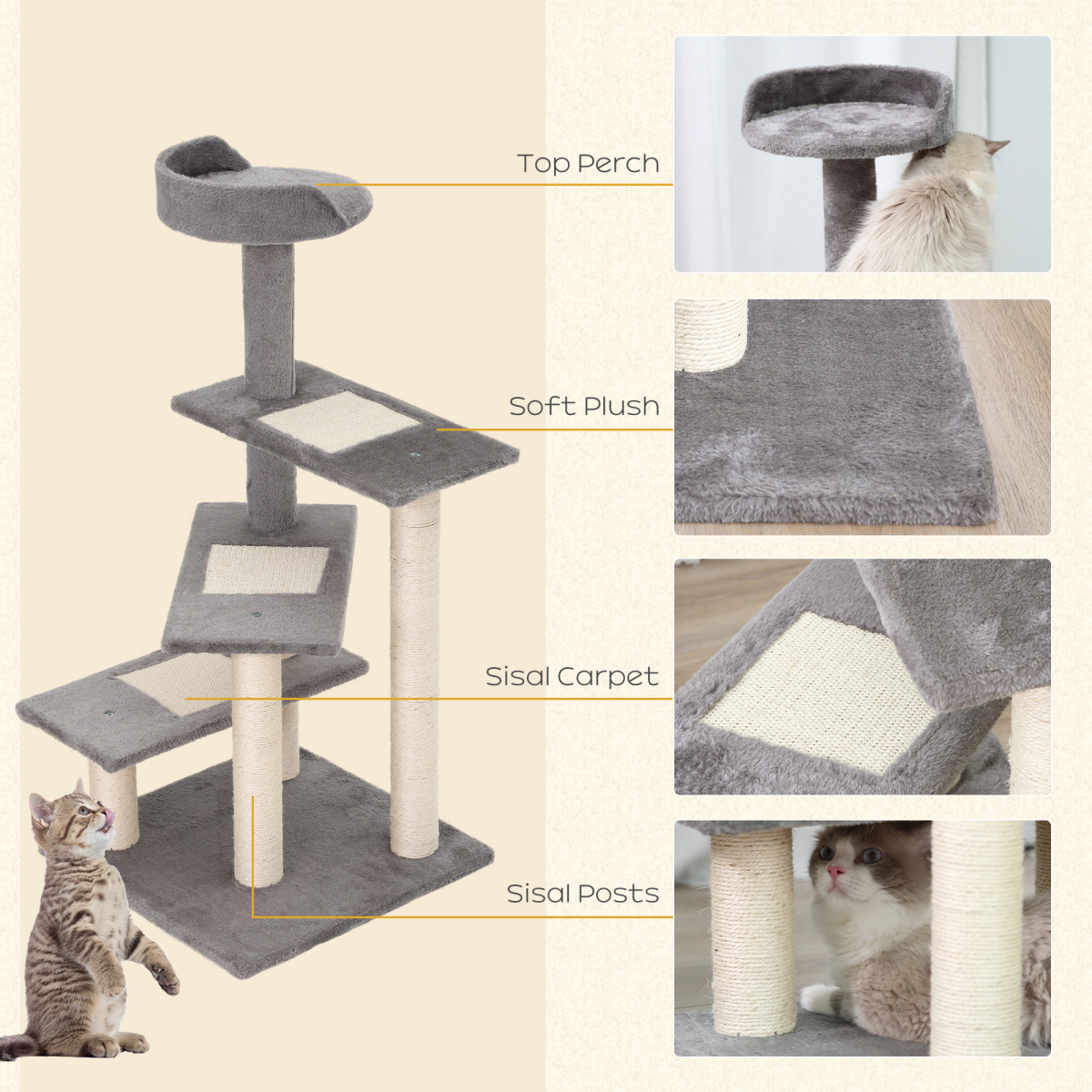 Top Perch

Soft Plush

Sisal Carpet

Sisal Posts