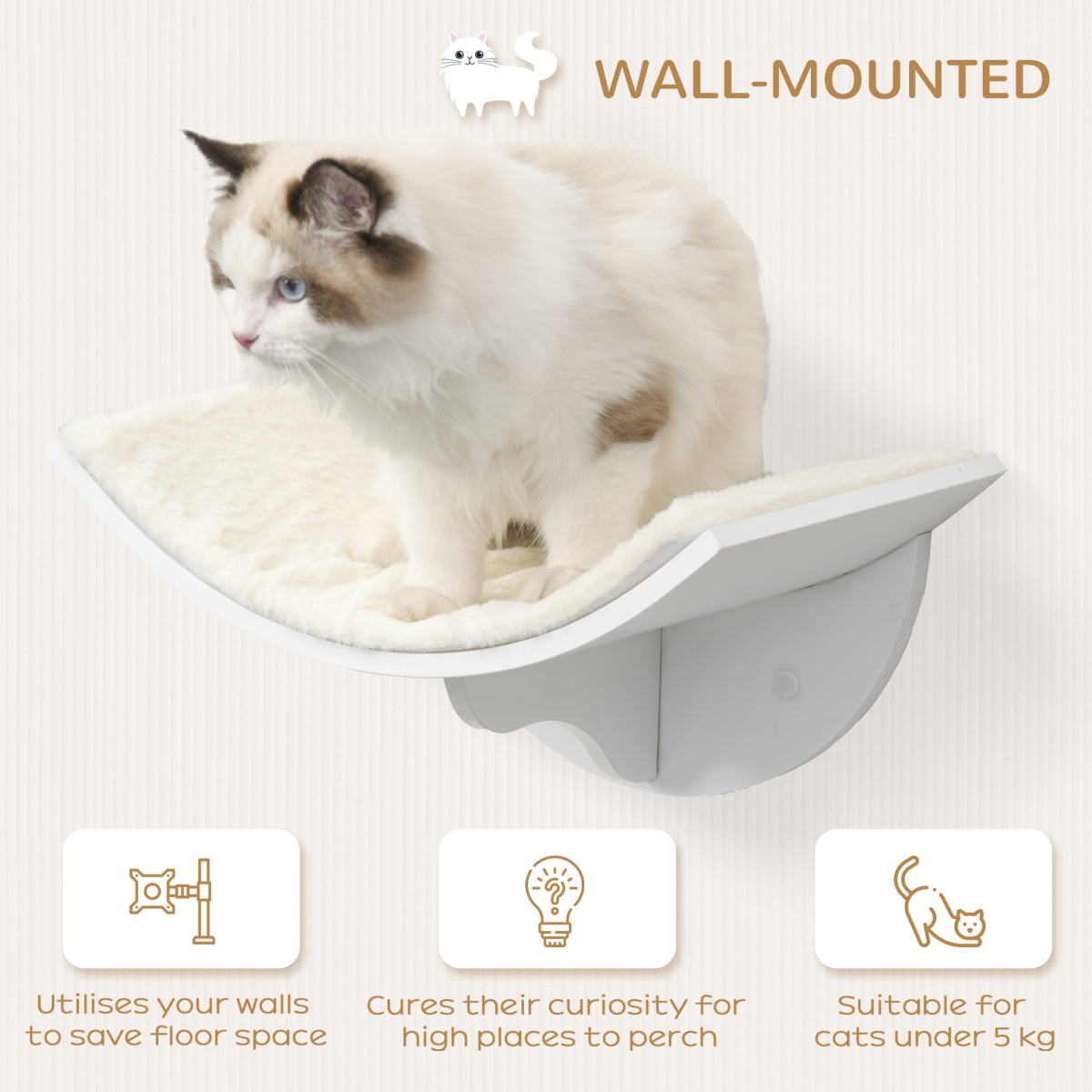 WALL-MOUNTED

Utilises your walls to save floor space

Cures their curiosity for high places to perch

Suitable for cats under 5 kg