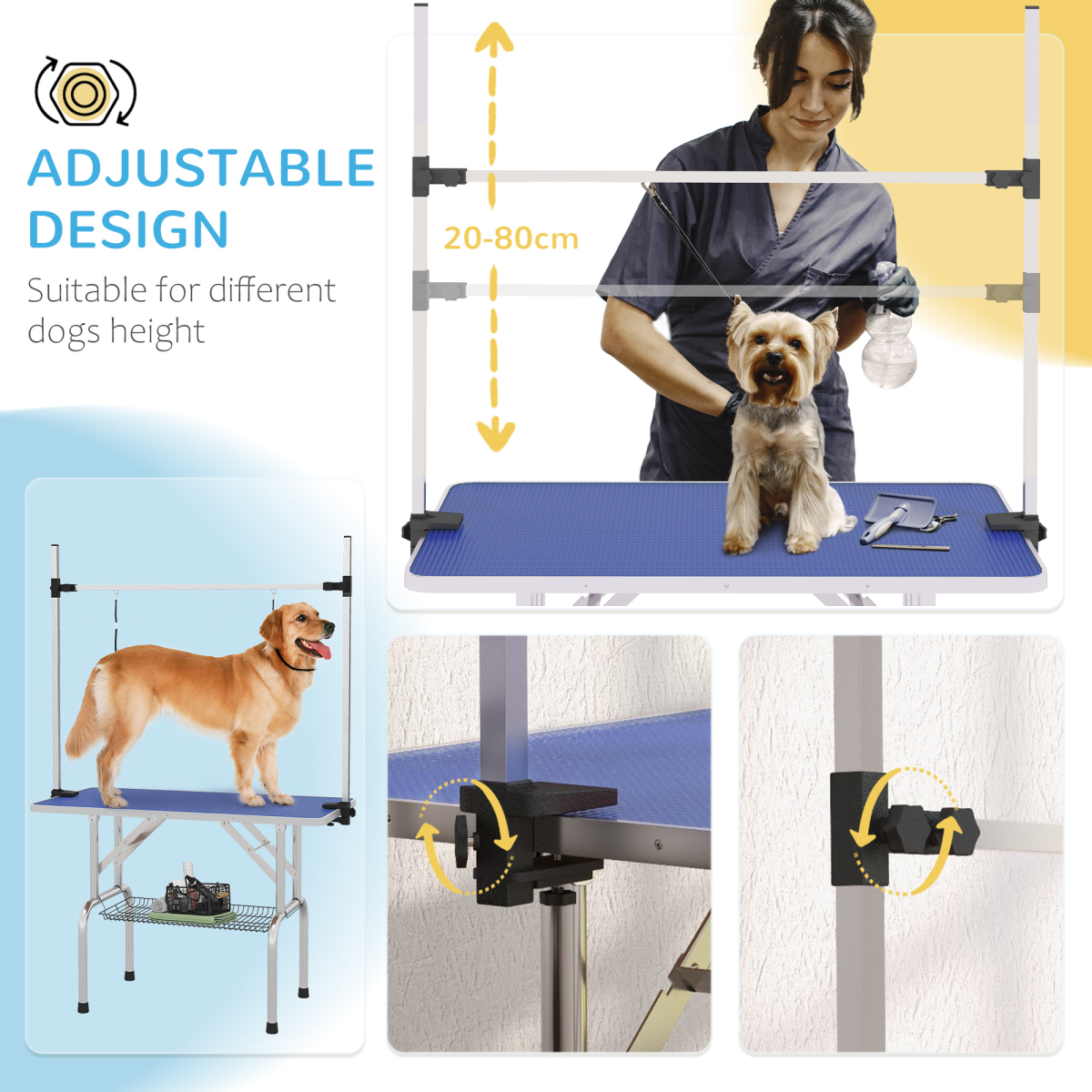 ADJUSTABLE DESIGN

Suitable for different dogs height

20-80cm